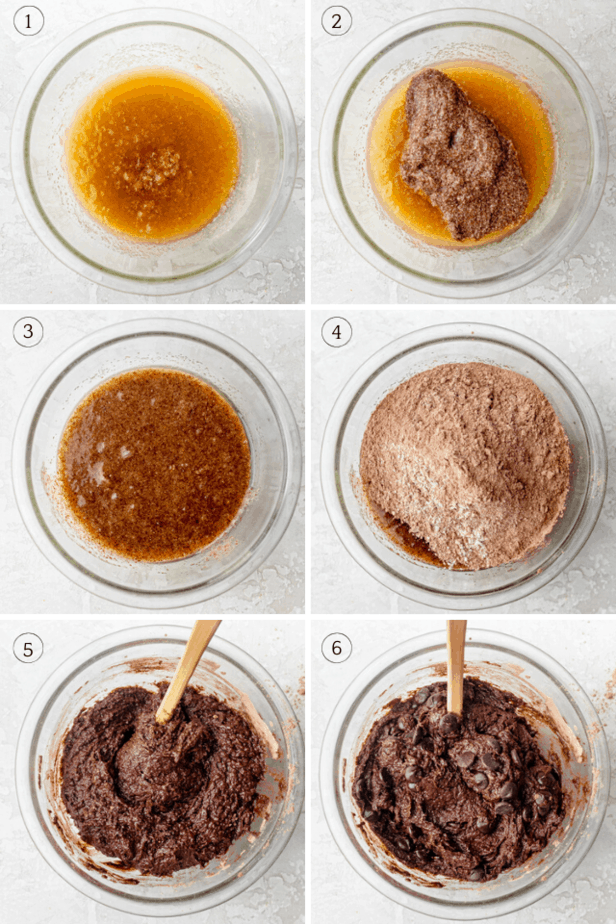 1

2

3

4

5

6