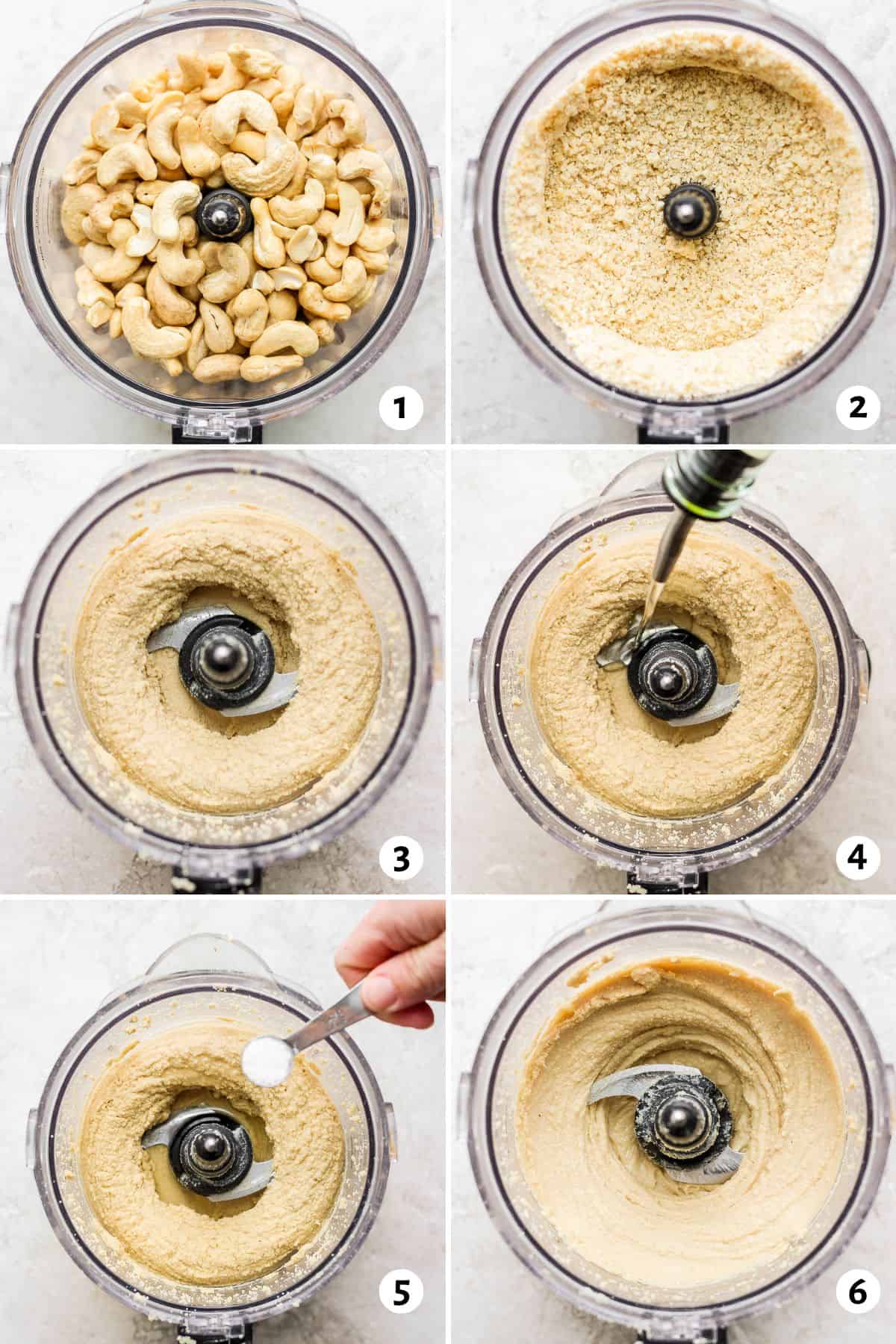 1
2
3
4
5
6