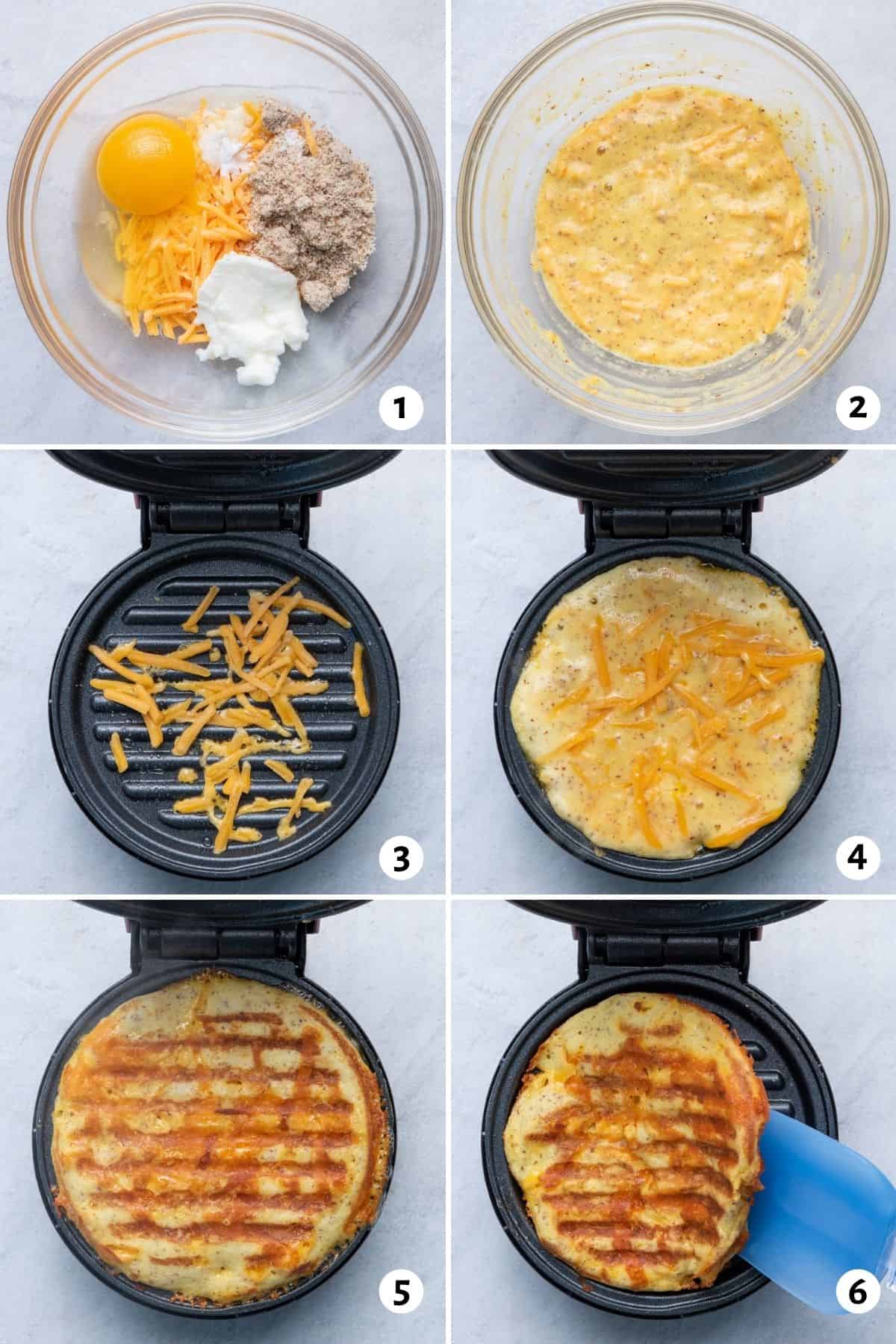 1

2

3

4

5

6