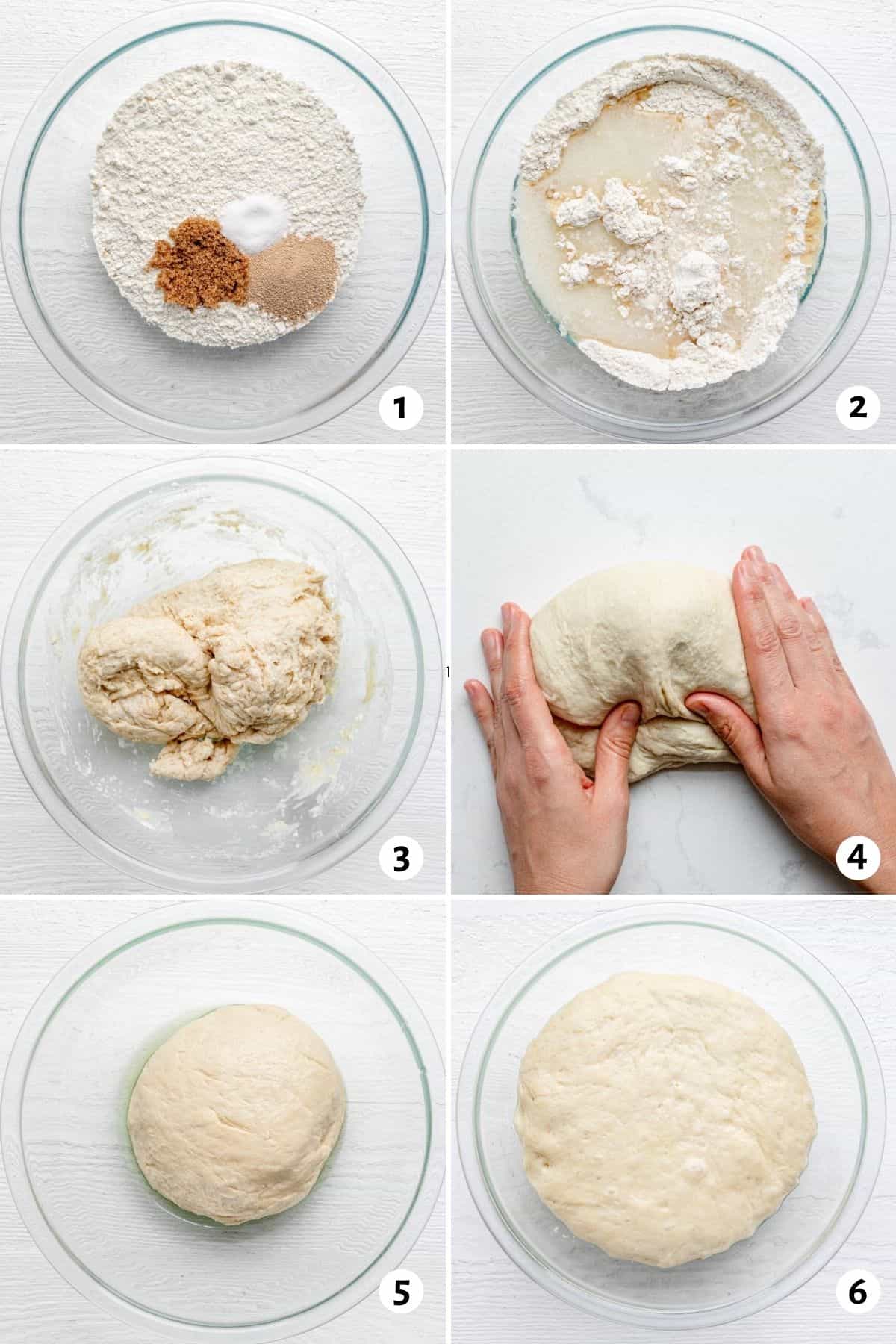 1

2

3

4

5

6