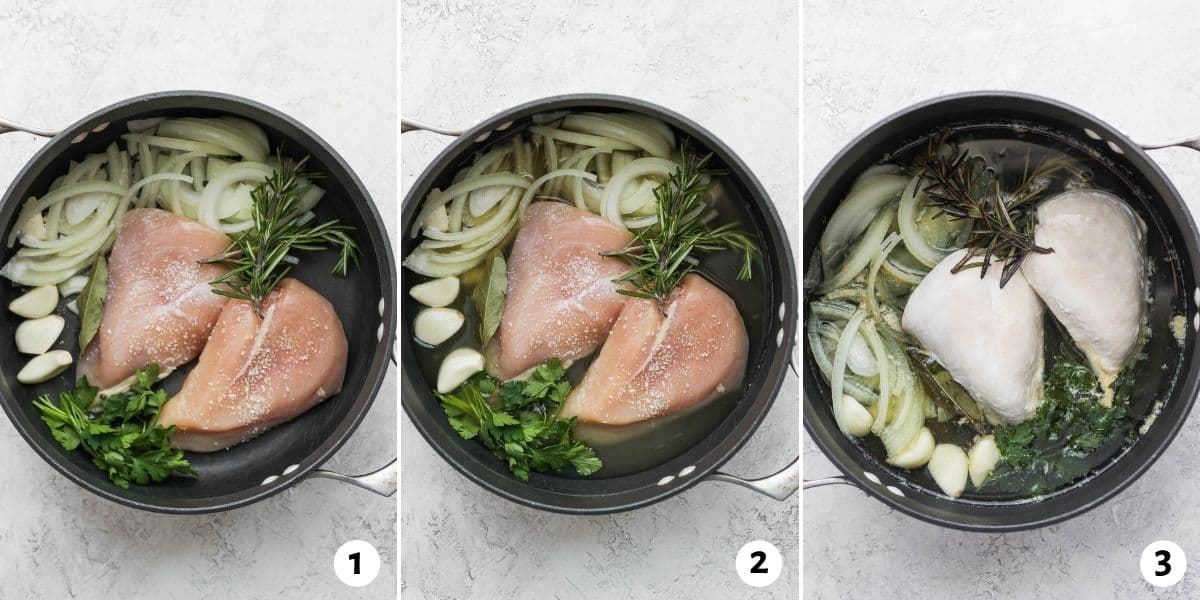 1

2

3