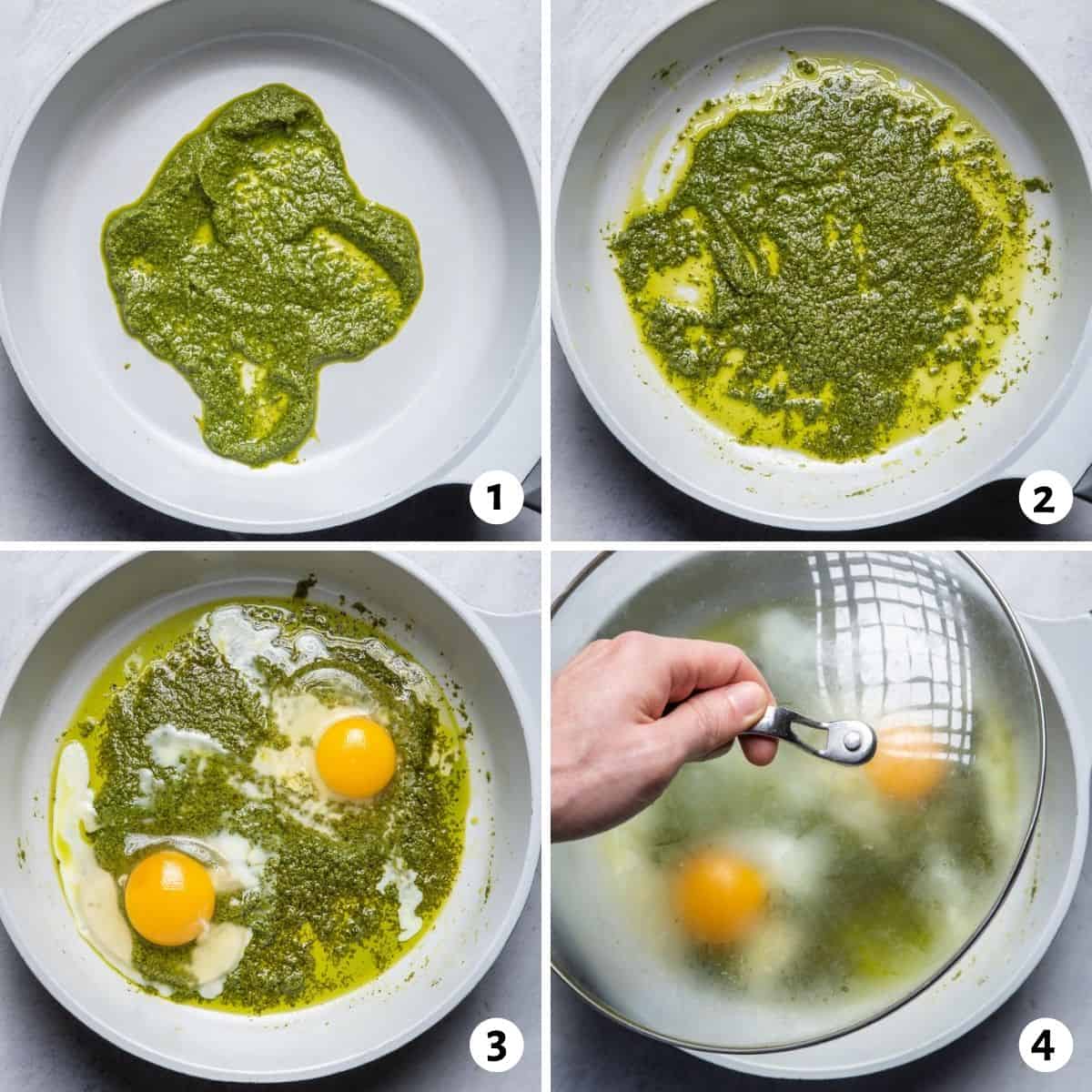 1

2

3

4