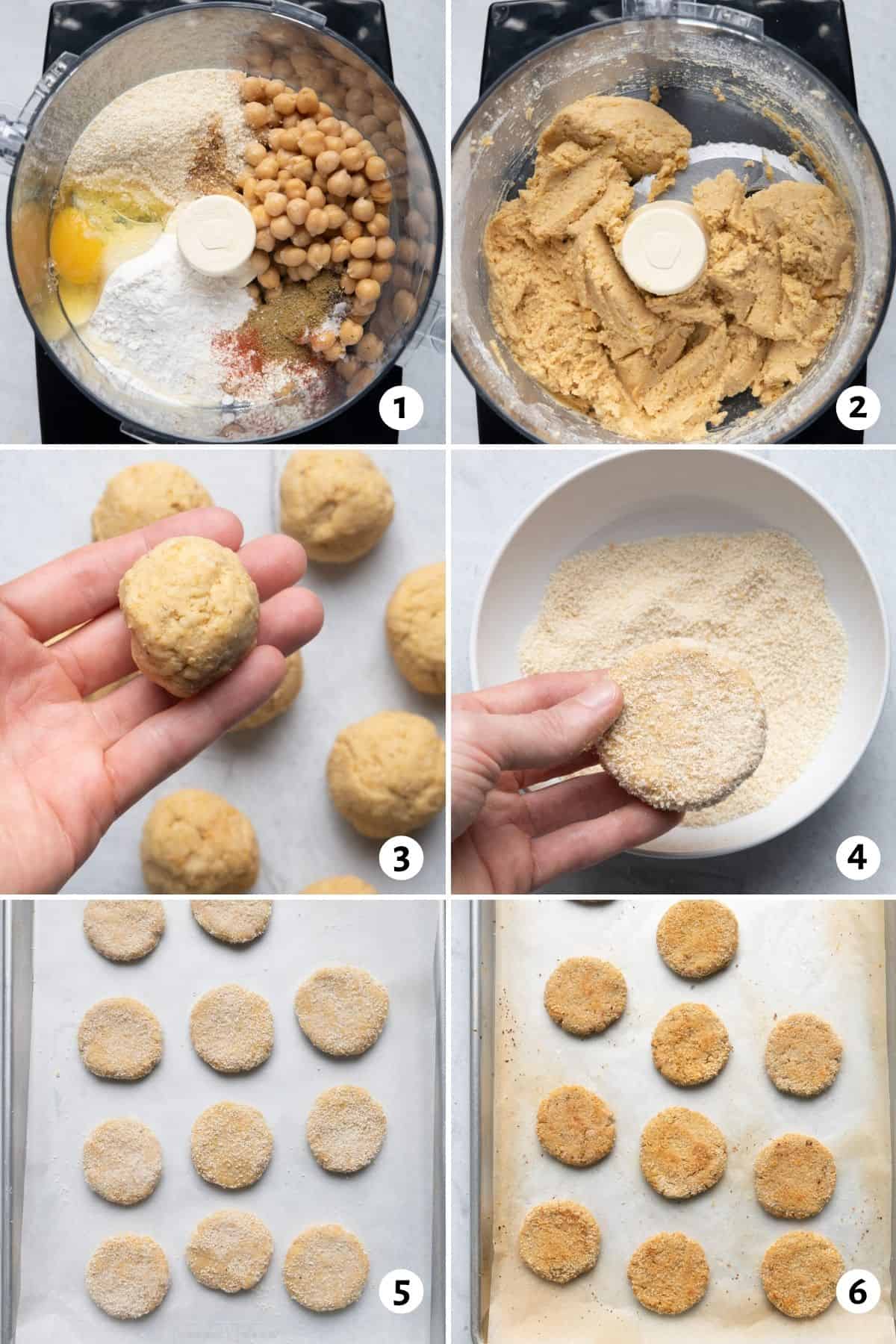 1

2

3

4

5

6