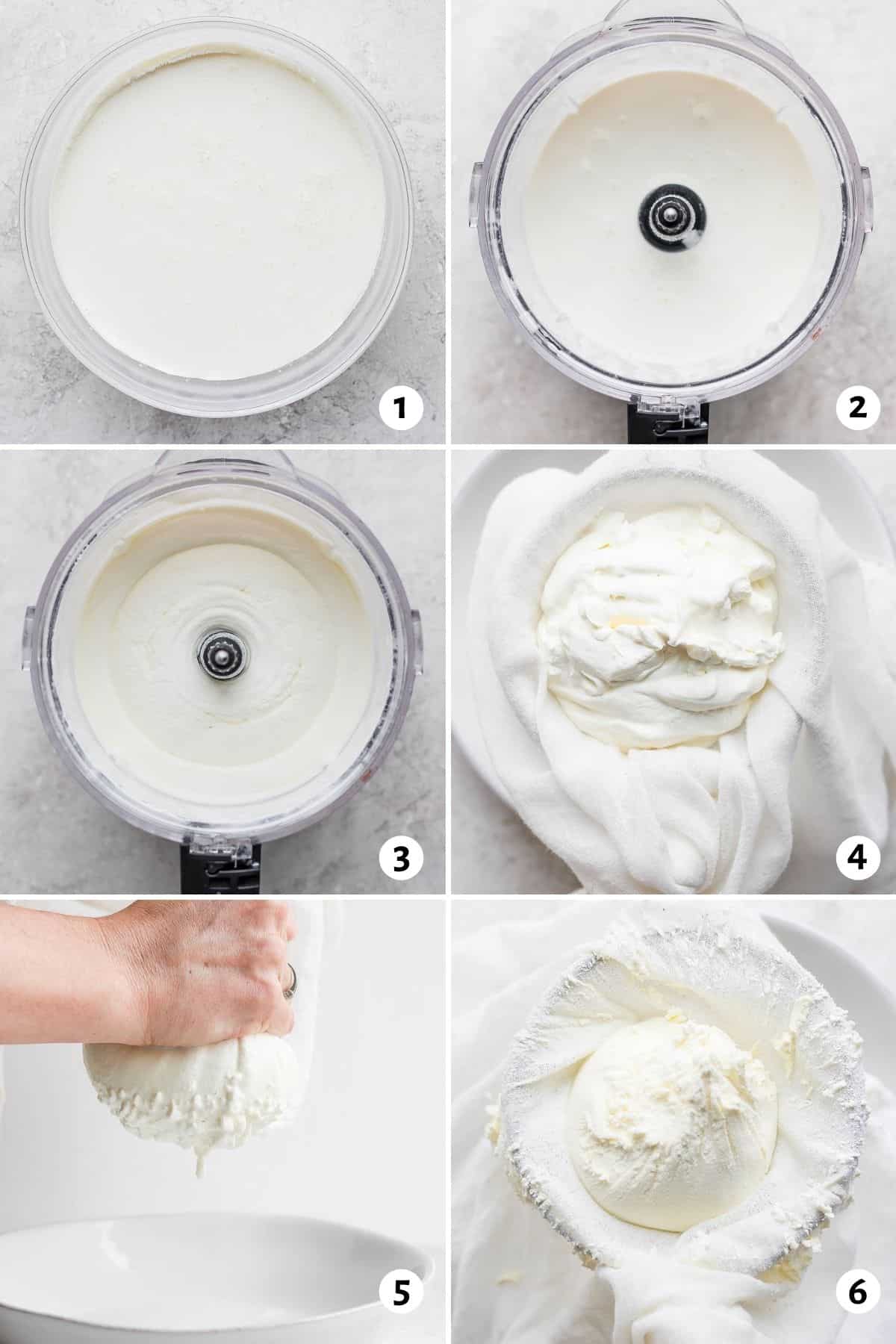 1
2
3
4
5
6