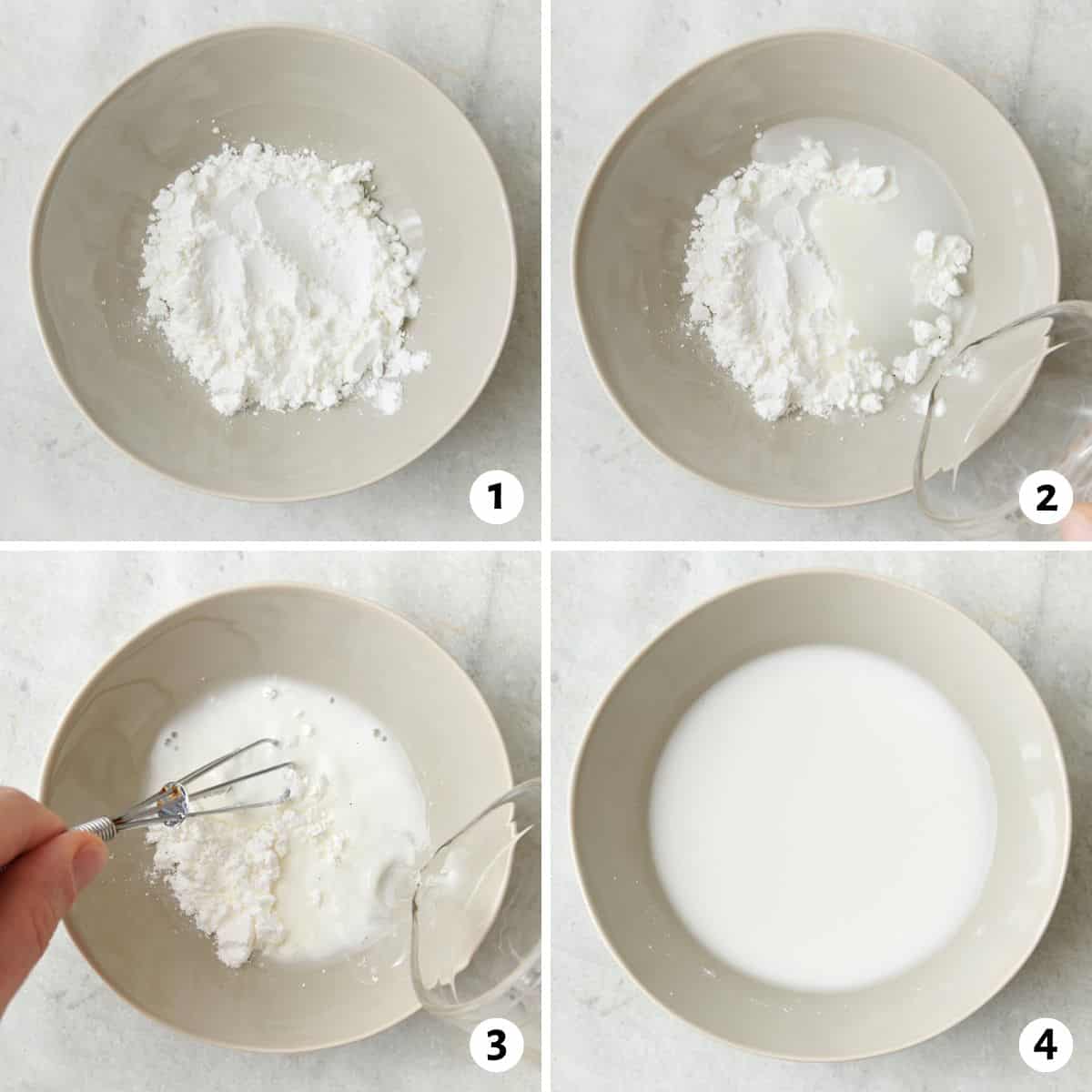 1

2

3

4